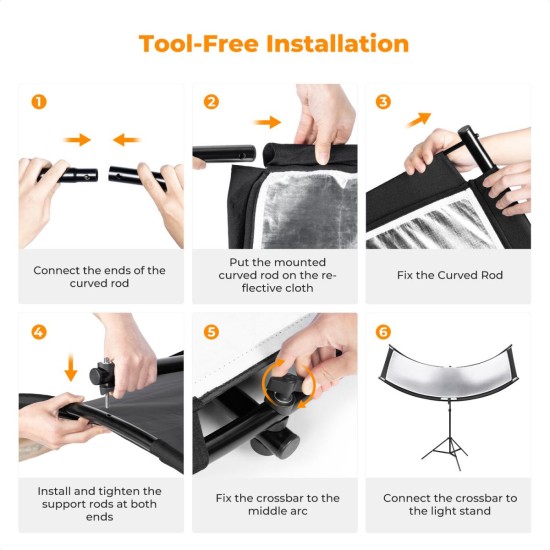 Tool-Free Installation

1

Connect the ends of the curved rod

2

Put the mounted curved rod on the reflective cloth

3

Fix the Curved Rod

4

Install and tighten the support rods at both ends

5

Fix the crossbar to the middle arc

6

Connect the crossbar to the light stand